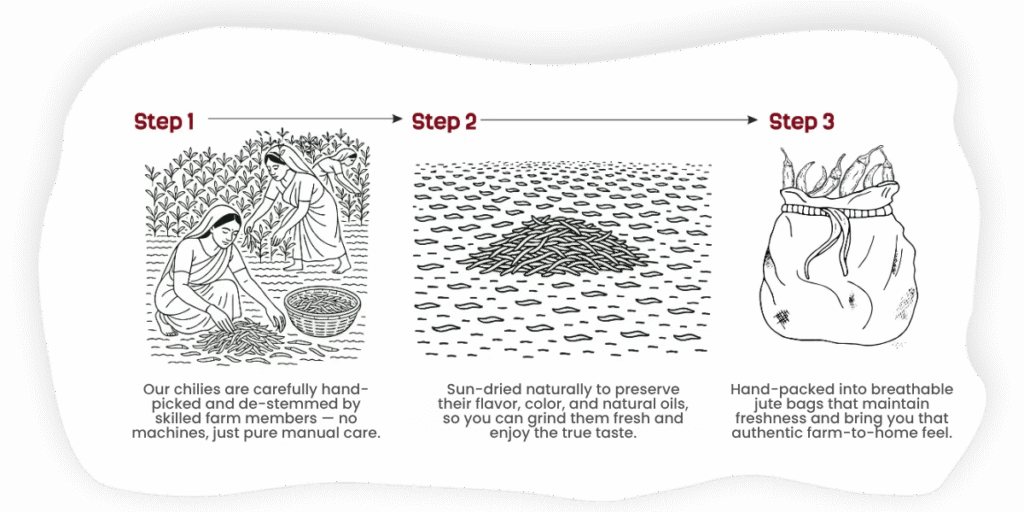 Step 1

Our chilies are carefully hand-picked and de-stemmed by skilled farm members — no machines, just pure manual care.

Step 2

Sun-dried naturally to preserve their flavor, color, and natural oils, so you can grind them fresh and enjoy the true taste.

Step 3

Hand-packed into breathable jute bags that maintain freshness and bring you that authentic farm-to-home feel.