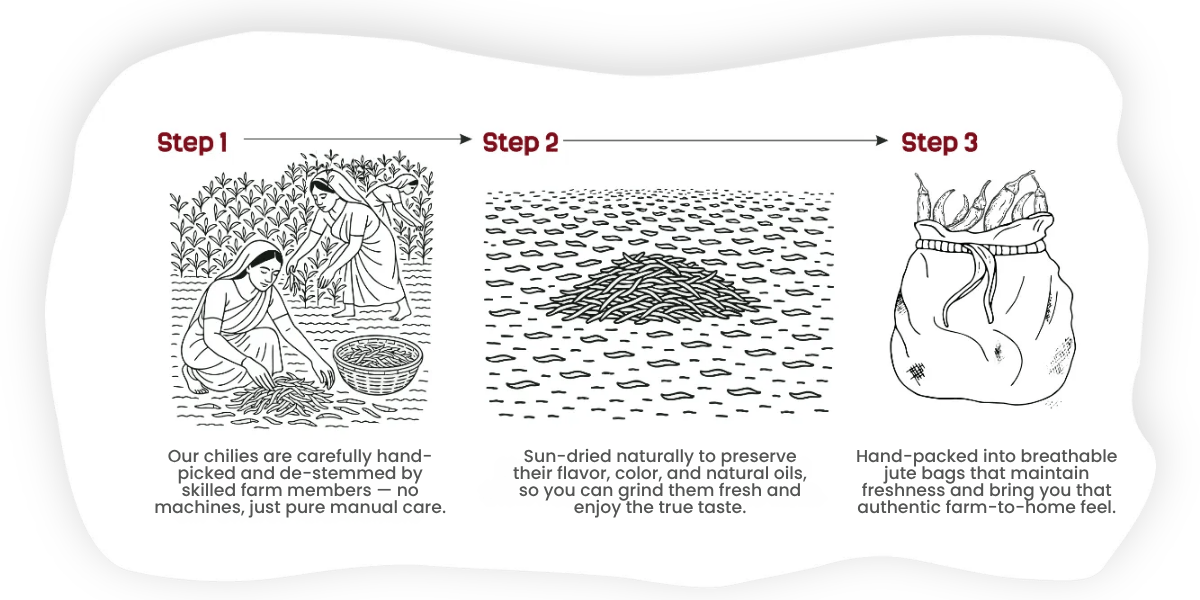 Step 1

Our chilies are carefully hand-picked and de-stemmed by skilled farm members — no machines, just pure manual care.

Step 2

Sun-dried naturally to preserve their flavor, color, and natural oils, so you can grind them fresh and enjoy the true taste.

Step 3

Hand-packed into breathable jute bags that maintain freshness and bring you that authentic farm-to-home feel.